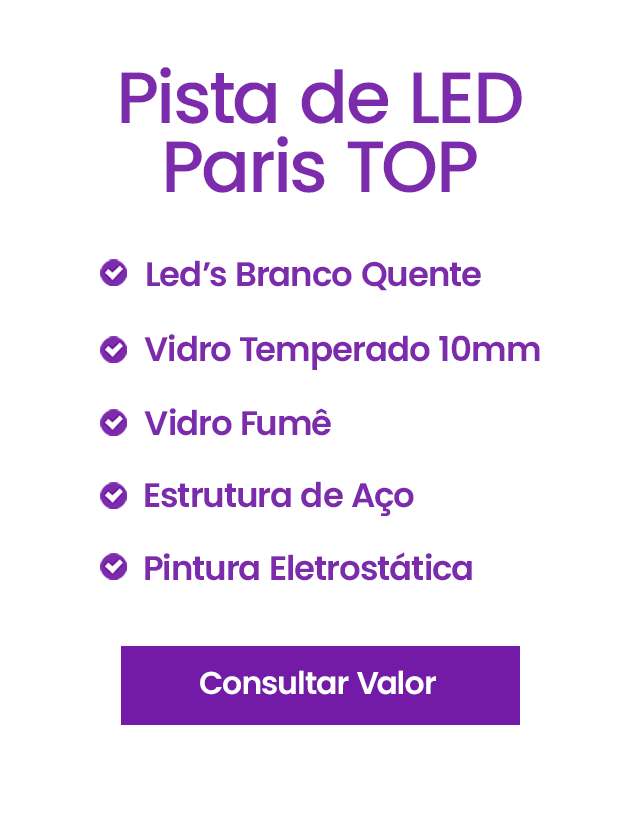 Pista de LED Paris TOP

✓ Led's Branco Quente

✓ Vidro Temperado 10mm

✓ Vidro Fumê

✓ Estrutura de Aço

✓ Pintura Eletrostática

Consultar Valor